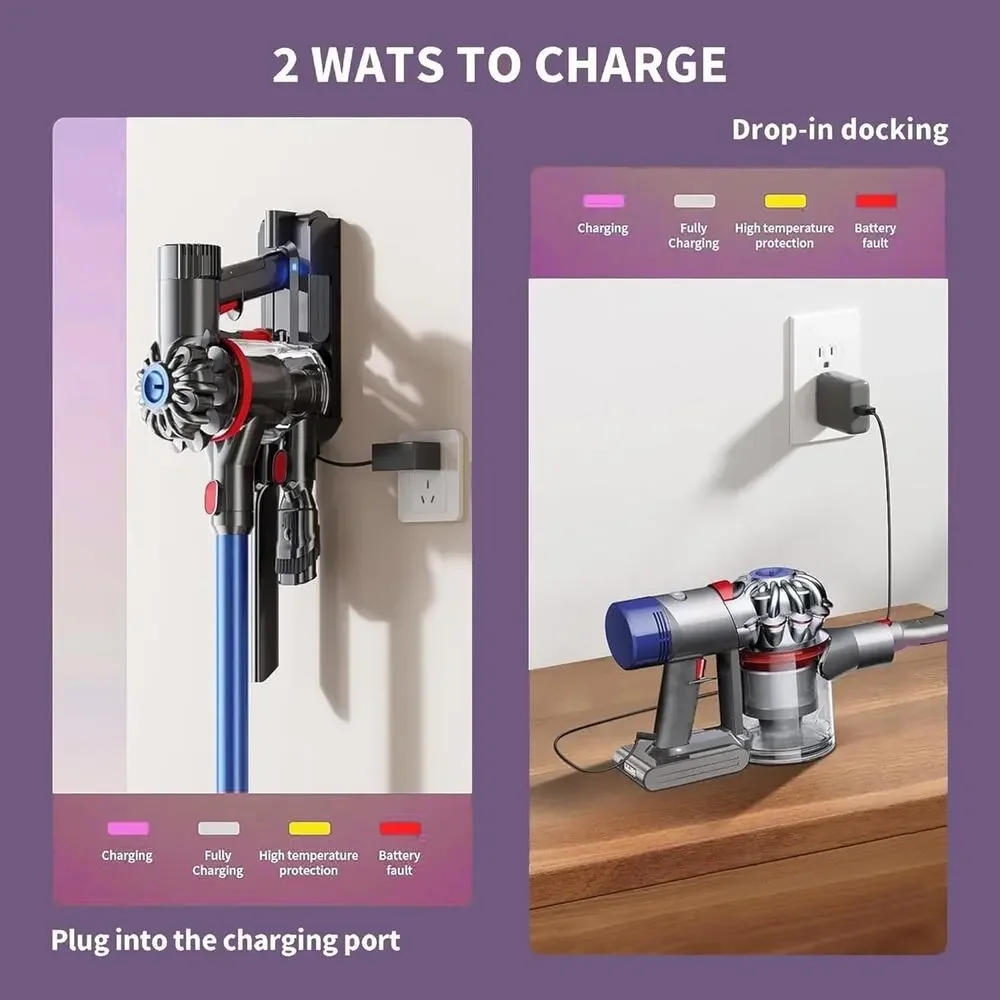 2 WATS TO CHARGE

Drop-in docking

Charging
Fully Charging
High temperature protection
Battery fault

Charging
Fully Charging
High temperature protection
Battery fault

Plug into the charging port